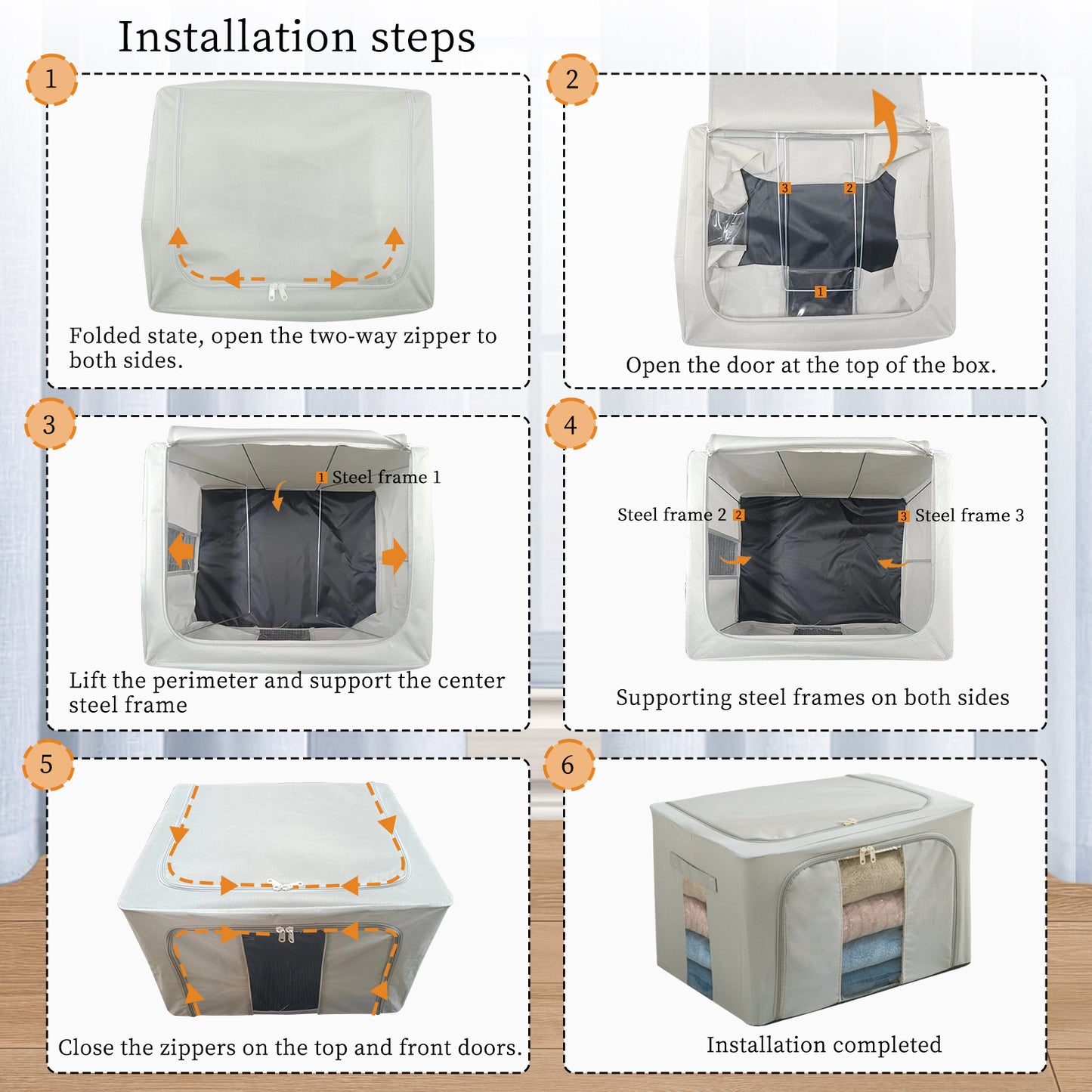 Installation steps

1

Folded state, open the two-way zipper to both sides.

2

3 2 1

Open the door at the top of the box.

3

1 Steel frame 1

Lift the perimeter and support the center steel frame

4

Steel frame 2 2

3 Steel frame 3

Supporting steel frames on both sides

5

Close the zippers on the top and front doors.

6

Installation completed